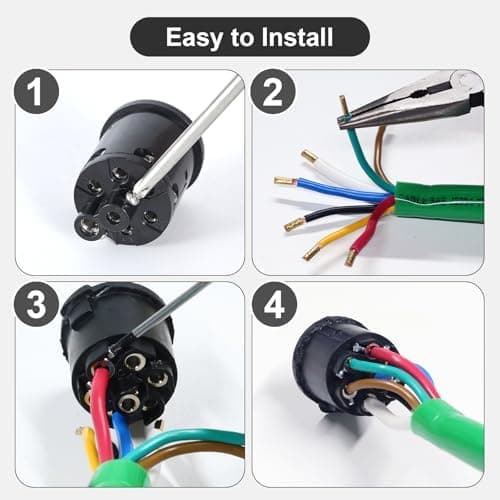 Easy to Install

1

2

3

4