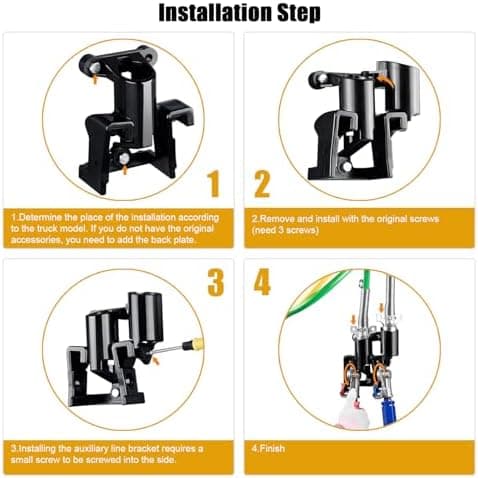 Installation Step

1

1.Determine the place of the installation according to the truck model. If you do not have the original accessories, you need to add the back plate.

2

2.Remove and install with the original screws (need 3 screws)

3

3.Installing the auxiliary line bracket requires a small screw to be screwed into the side.

4

4.Finish