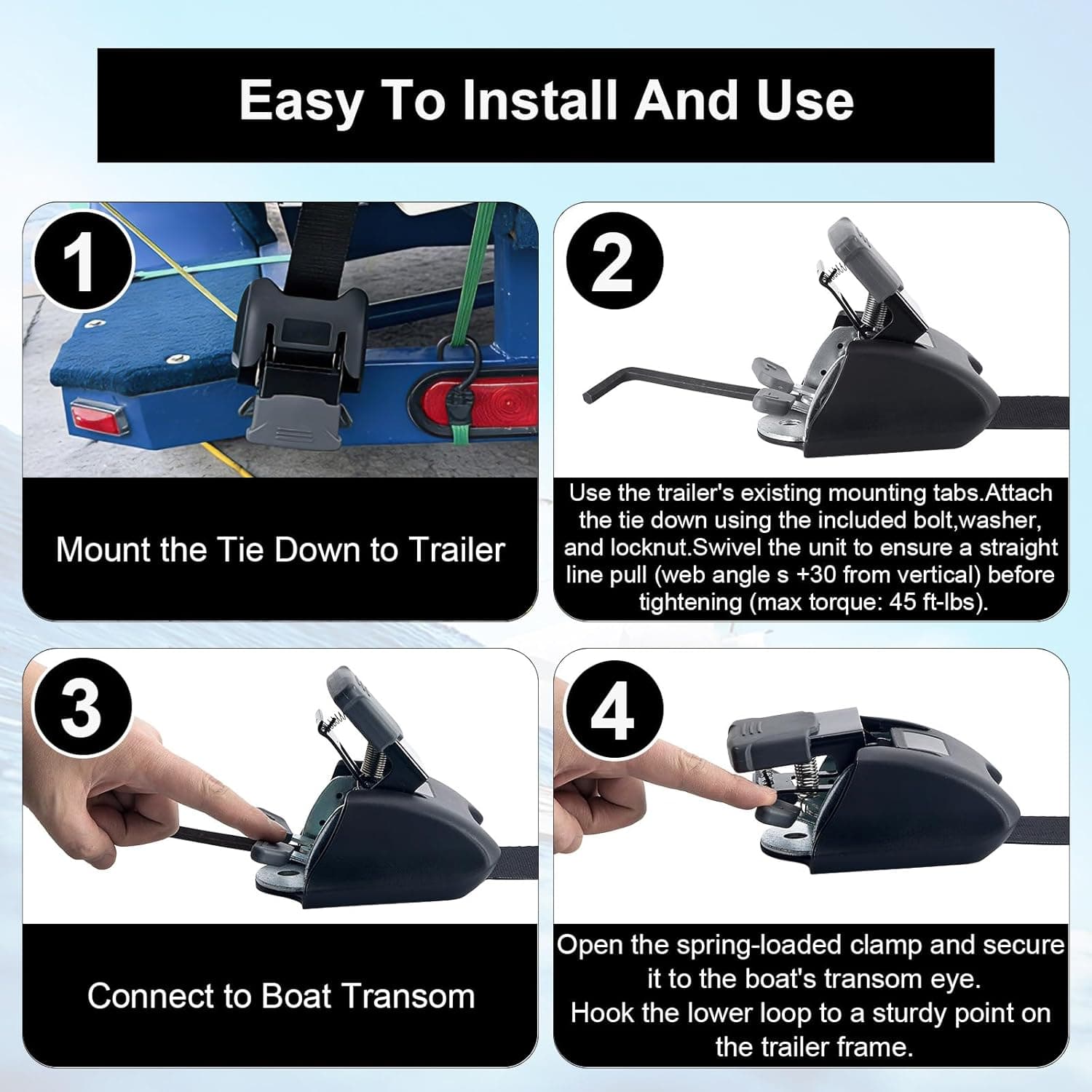 Easy To Install And Use

1

Mount the Tie Down to Trailer

2

Use the trailer's existing mounting tabs.Attach the tie down using the included bolt,washer, and locknut.Swivel the unit to ensure a straight line pull (web angle s +30 from vertical) before tightening (max torque: 45 ft-lbs).

3

Connect to Boat Transom

4

Open the spring-loaded clamp and secure it to the boat's transom eye.
Hook the lower loop to a sturdy point on the trailer frame.