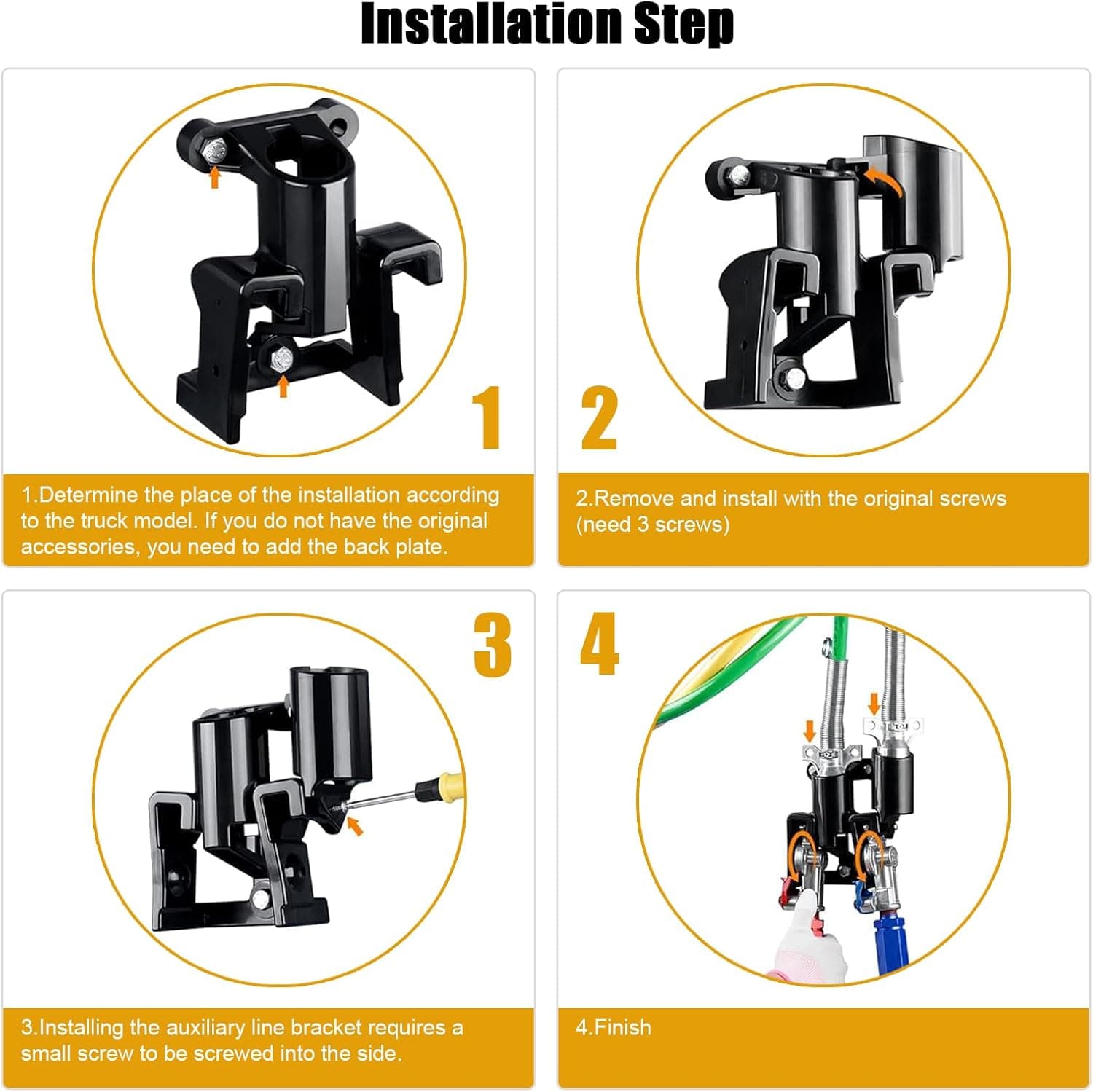 Installation Step

1

1.Determine the place of the installation according to the truck model. If you do not have the original accessories, you need to add the back plate.

2

2.Remove and install with the original screws (need 3 screws)

3

3.Installing the auxiliary line bracket requires a small screw to be screwed into the side.

4

4.Finish